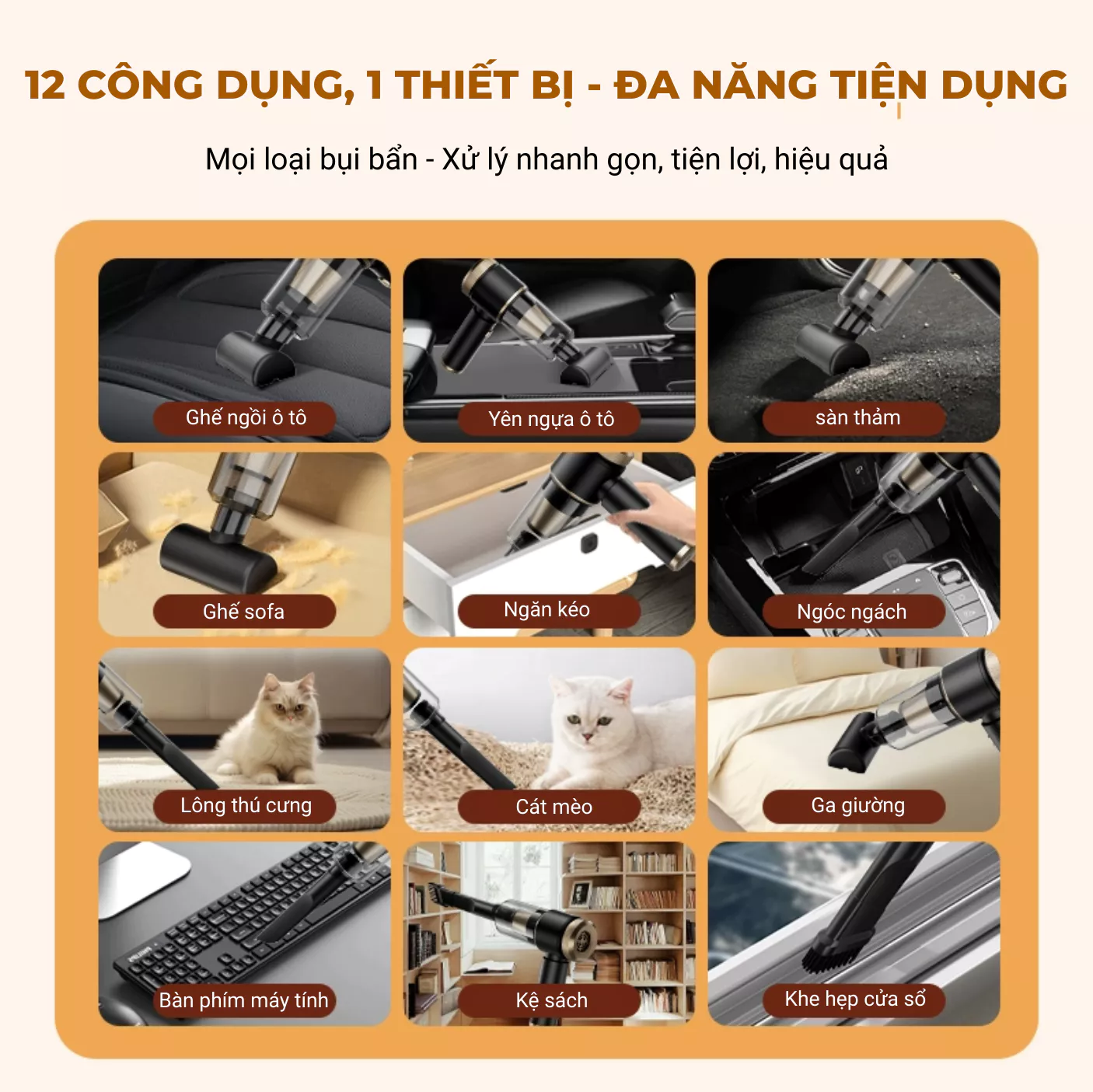 12 CÔNG DỤNG, 1 THIẾT BỊ - ĐA NĂNG TIỆN DỤNG

Mọi loại bụi bẩn - Xử lý nhanh gọn, tiện lợi, hiệu quả

Ghế ngồi ô tô

Yên ngựa ô tô

sàn thảm

Ghế sofa

Ngăn kéo

Ngóc ngách

Lông thú cưng

Cát mèo

Ga giường

Bàn phím máy tính

Kệ sách

Khe hẹp cửa sổ